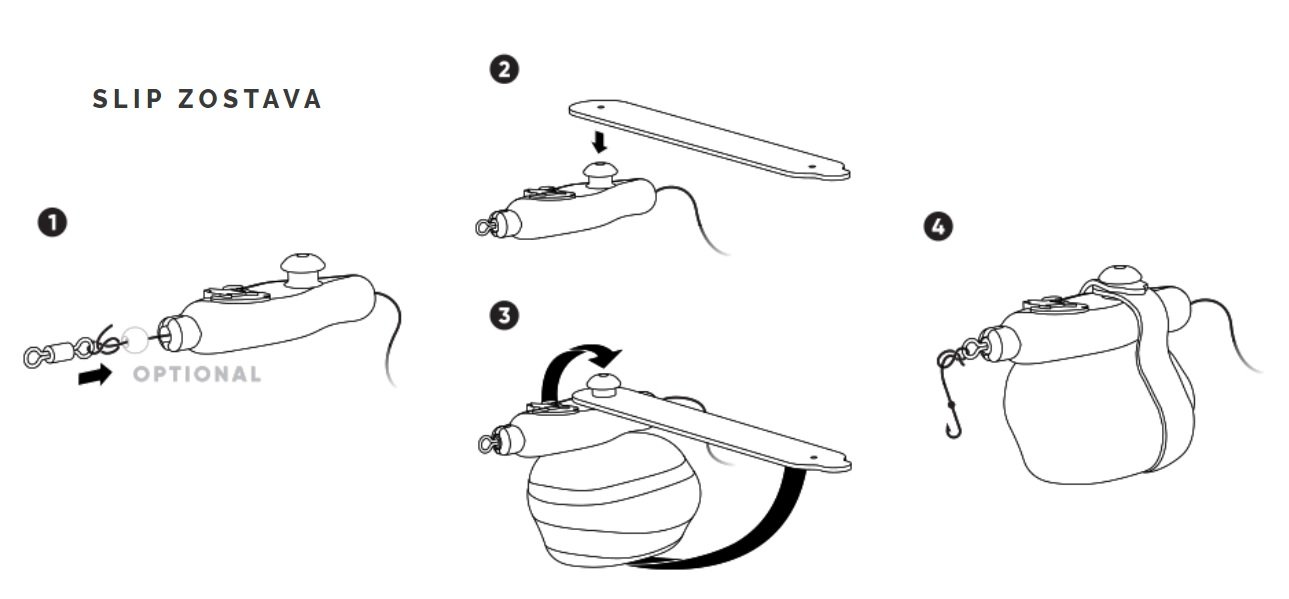 SLIP ZOSTAVA

1

OPTIONAL

2

3

4