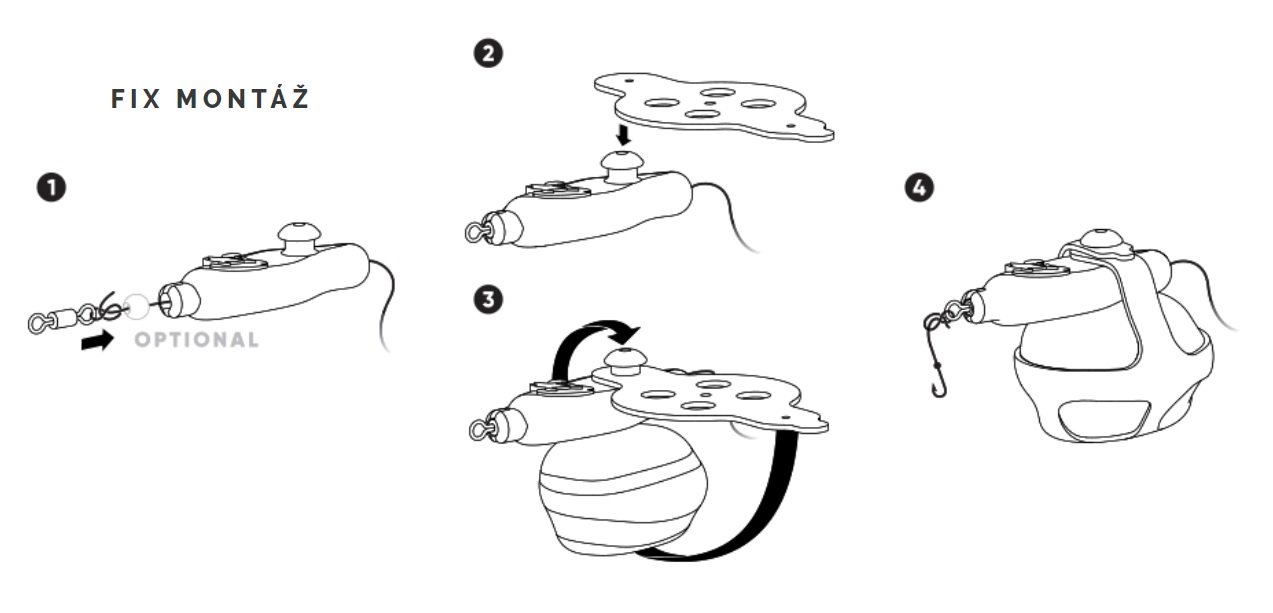 FIX MONTÁŽ

1

OPTIONAL

2

3

4